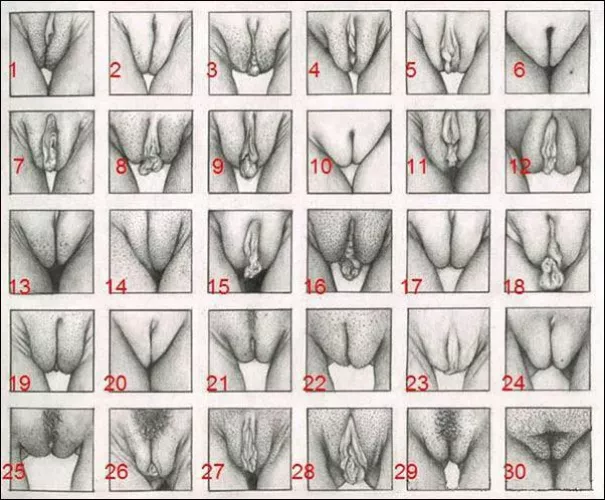 1 2 3 4 5 6
7 8 9 10 11 12
13 14 15 16 17 18
19 20 21 22 23 24
25 26 27 28 29 30